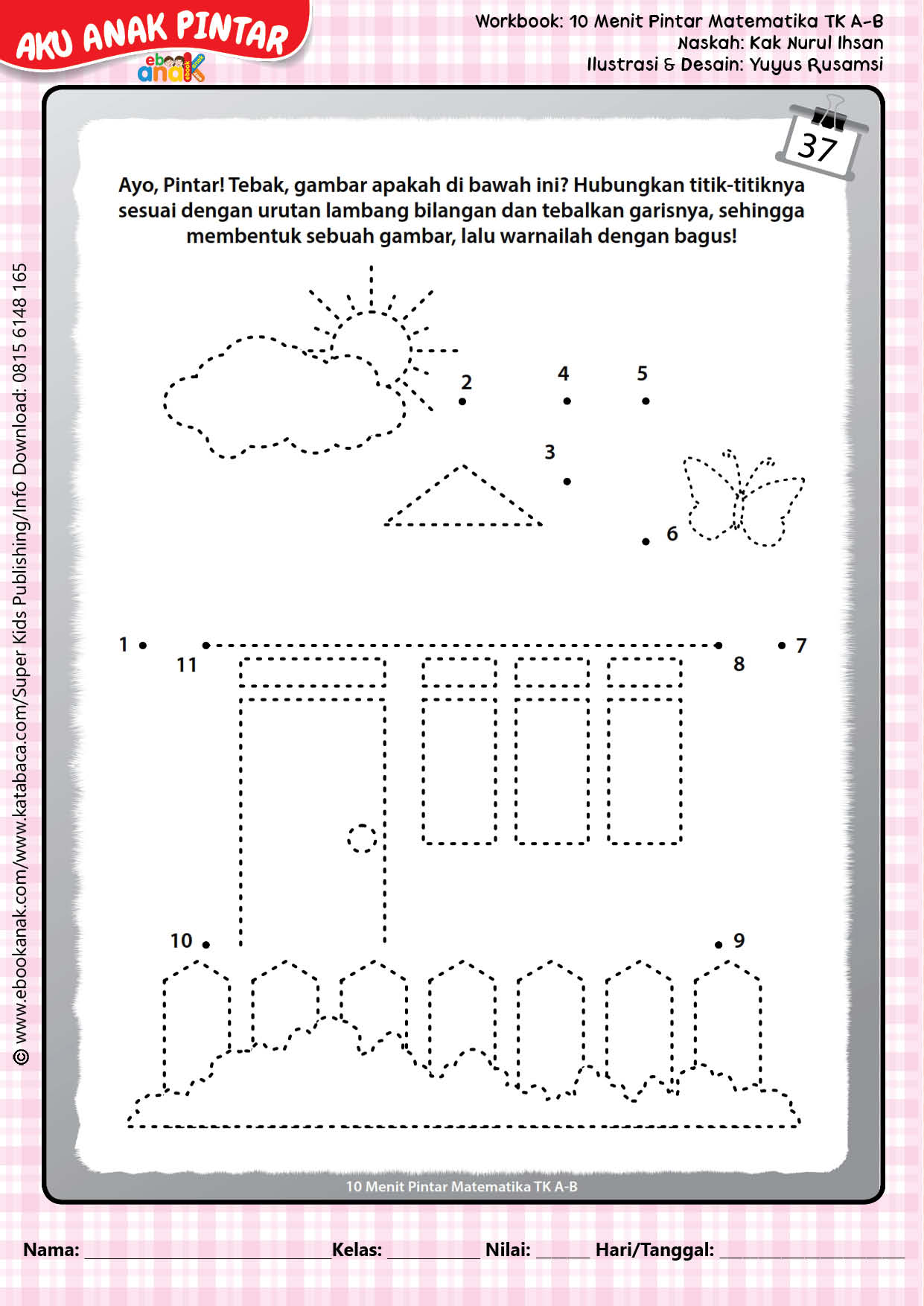 AKU ANAK PINTAR
ebook anak

Workbook: 10 Menit Pintar Matematika TK A-B
Naskah: Kak Nurul Ihsan
Ilustrasi & Desain: Yuyus Rusamsi

37

Ayo, Pintar! Tebak, gambar apakah di bawah ini? Hubungkan titik-titiknya sesuai dengan urutan lambang bilangan dan tebalkan garisnya, sehingga membentuk sebuah gambar, lalu warnailah dengan bagus!

2
4
5
3
6
1
11
8
7
10
9

© www.ebookanak.com/www.katabaca.com/Super Kids Publishing/Info Download: 0815 6148 165

10 Menit Pintar Matematika TK A-B

Nama: ____________ Kelas: ________ Nilai: _____ Hari/Tanggal: ____________