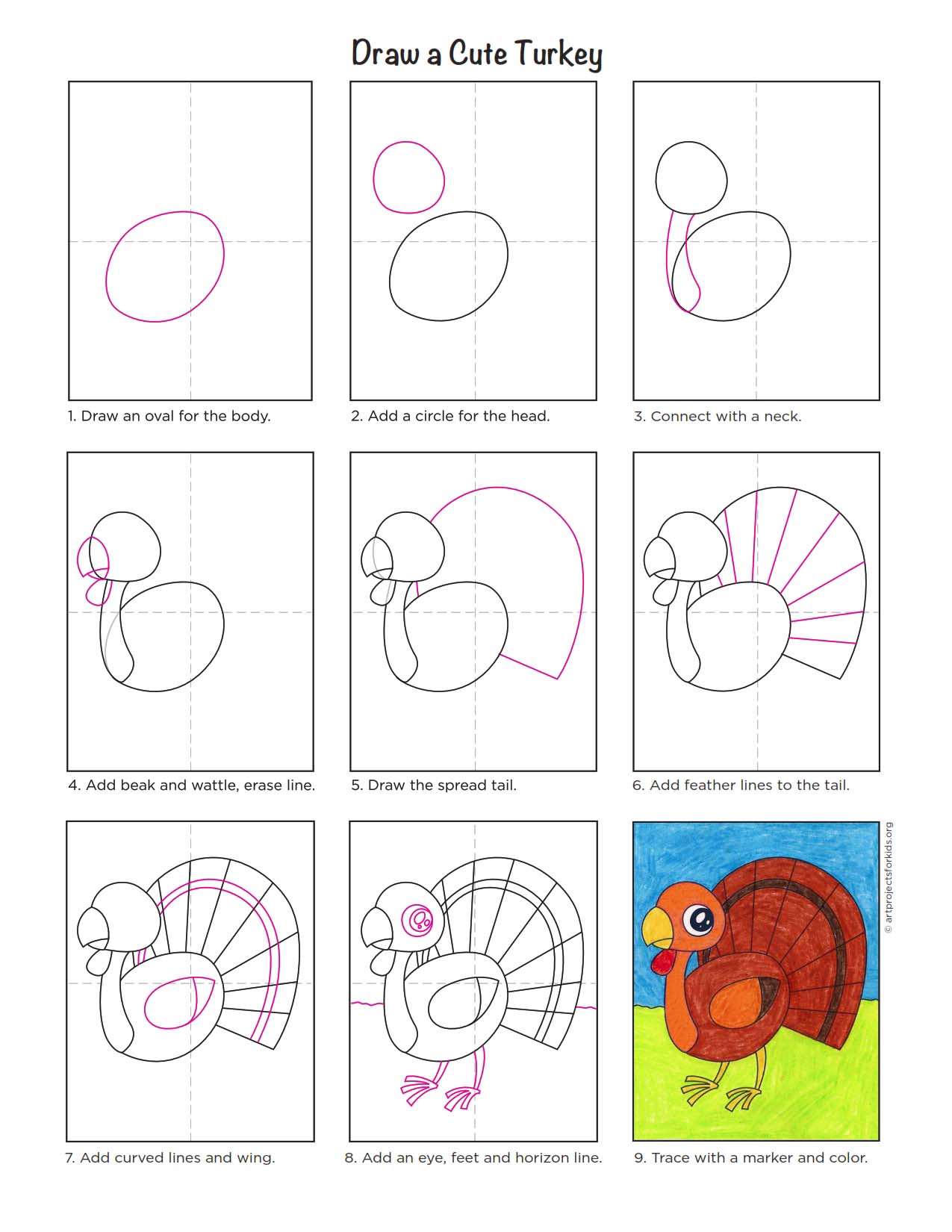 Draw a Cute Turkey

1. Draw an oval for the body.

2. Add a circle for the head.

3. Connect with a neck.

4. Add beak and wattle, erase line.

5. Draw the spread tail.

6. Add feather lines to the tail.

7. Add curved lines and wing.

8. Add an eye, feet and horizon line.

© artprojectsforkids.org

9. Trace with a marker and color.