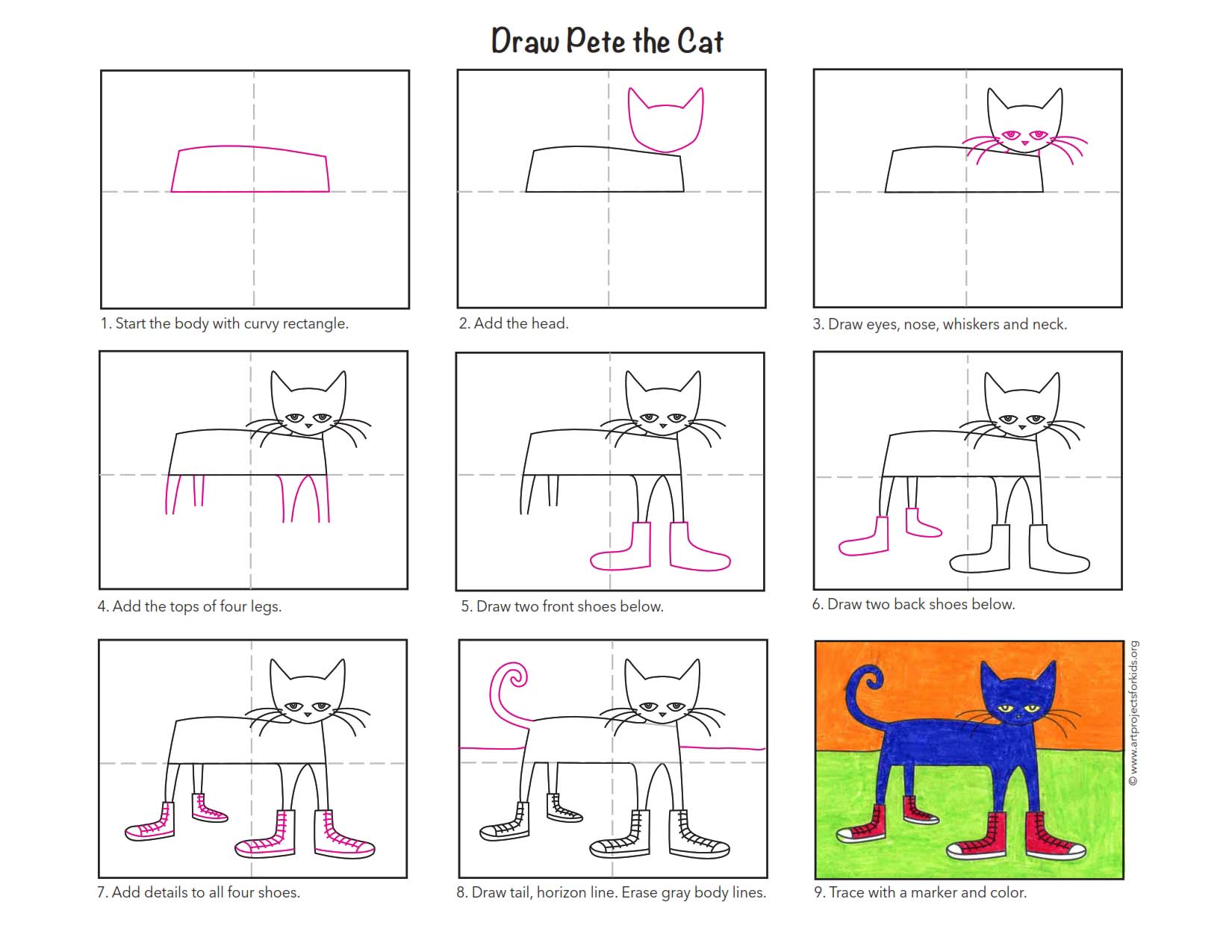 Draw Pete the Cat

1. Start the body with curvy rectangle.

2. Add the head.

3. Draw eyes, nose, whiskers and neck.

4. Add the tops of four legs.

5. Draw two front shoes below.

6. Draw two back shoes below.

7. Add details to all four shoes.

8. Draw tail, horizon line. Erase gray body lines.

9. Trace with a marker and color.

© www.artprojectsforkids.org