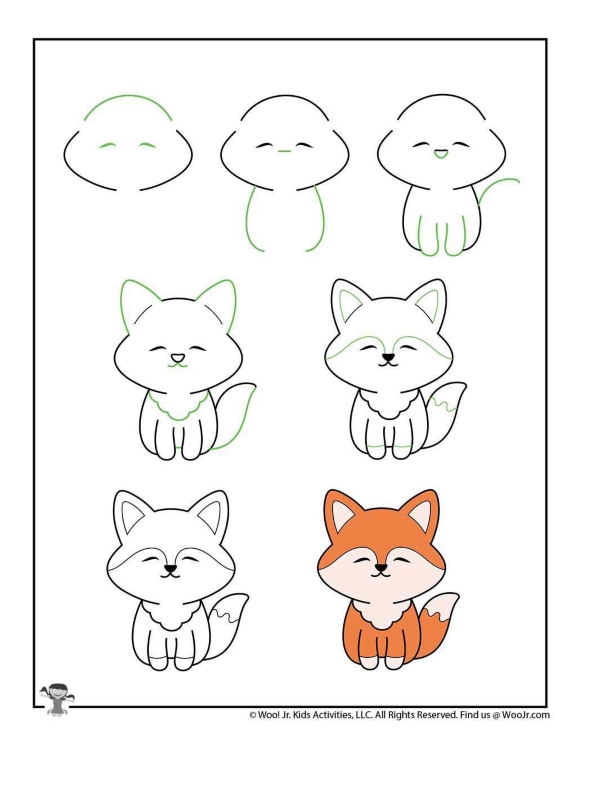 © Woo! Jr. Kids Activities, LLC. All Rights Reserved. Find us @ WooJr.com