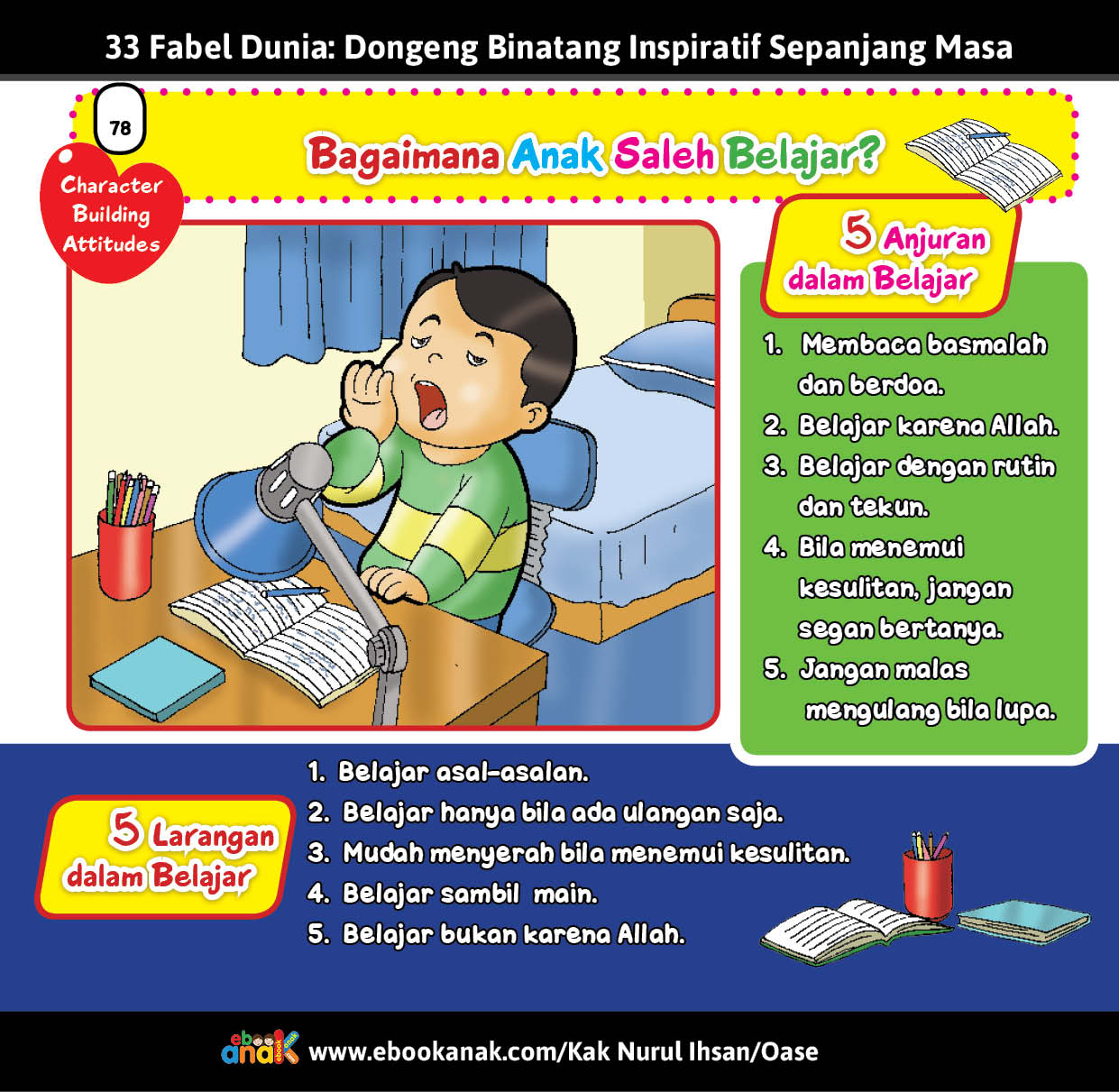 33 Fabel Dunia: Dongeng Binatang Inspiratif Sepanjang Masa

78

Character Building Attitudes

Bagaimana Anak Saleh Belajar?

5 Anjuran dalam Belajar

1. Membaca basmalah dan berdoa.
2. Belajar karena Allah.
3. Belajar dengan rutin dan tekun.
4. Bila menemui kesulitan, jangan segan bertanya.
5. Jangan malas mengulang bila lupa.

5 Larangan dalam Belajar

1. Belajar asal-asalan.
2. Belajar hanya bila ada ulangan saja.
3. Mudah menyerah bila menemui kesulitan.
4. Belajar sambil main.
5. Belajar bukan karena Allah.

ebook anak www.ebookanak.com/Kak Nurul Ihsan/Oase